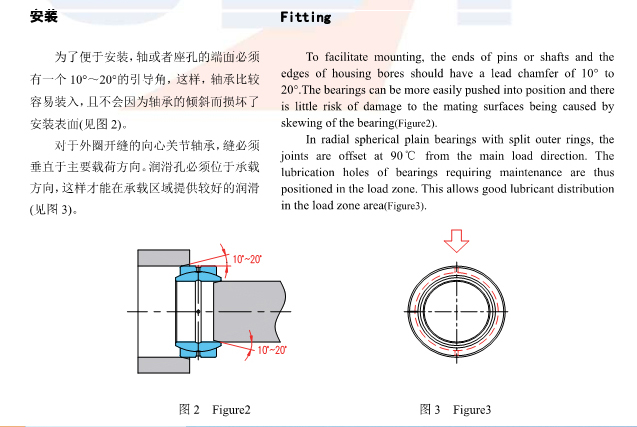 安装

为了便于安装，轴或者座孔的端面必须有一个 10°～20°的引导角，这样，轴承比较容易装入，且不会因为轴承的倾斜而损坏了安装表面(见图 2)。

对于外圈开缝的向心关节轴承，缝必须垂直于主要载荷方向。润滑孔必须位于承载方向，这样才能在承载区域提供较好的润滑(见图 3)。

Fitting

To facilitate mounting, the ends of pins or shafts and the edges of housing bores should have a lead chamfer of 10° to 20°.The bearings can be more easily pushed into position and there is little risk of damage to the mating surfaces being caused by skewing of the bearing(Figure2).

In radial spherical plain bearings with split outer rings, the joints are offset at 90℃ from the main load direction. The lubrication holes of bearings requiring maintenance are thus positioned in the load zone. This allows good lubricant distribution in the load zone area(Figure3).

10°~20°

10°~20°

图 2 Figure2

图 3 Figure3